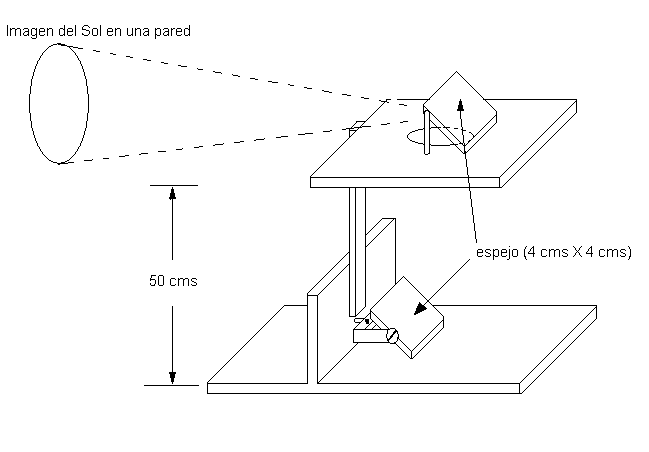 Imagen del Sol en una pared

espejo (4 cms X 4 cms)

50 cms